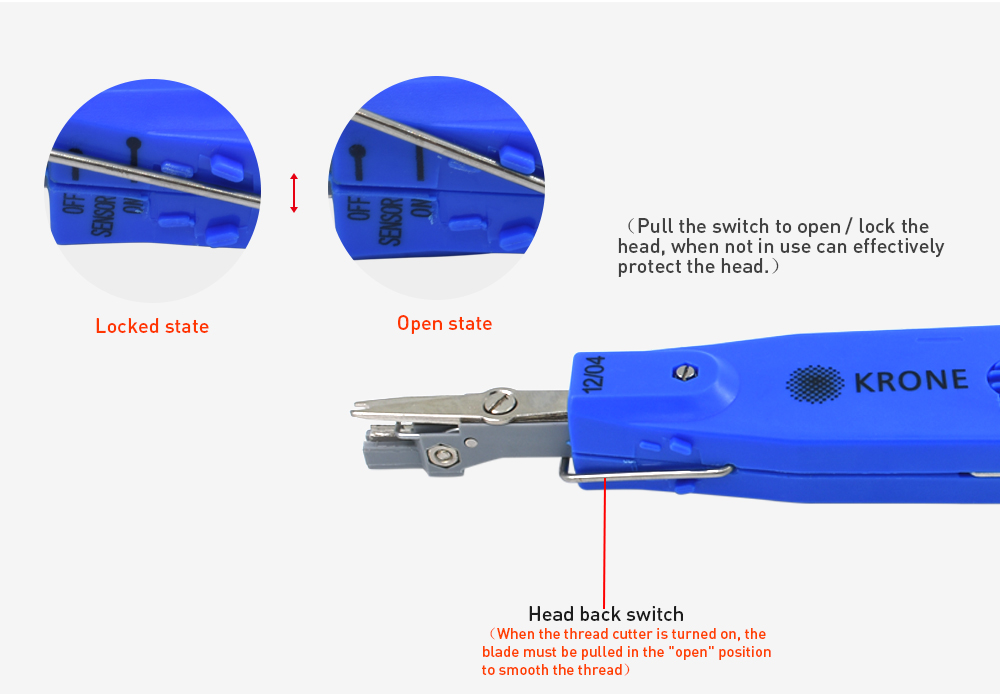 OFF
SENSOR
ON

OFF
SENSOR
ON

Locked state

Open state

（Pull the switch to open / lock the head, when not in use can effectively protect the head.）

12/04

KRONE

Head back switch
（When the thread cutter is turned on, the blade must be pulled in the "open" position to smooth the thread）